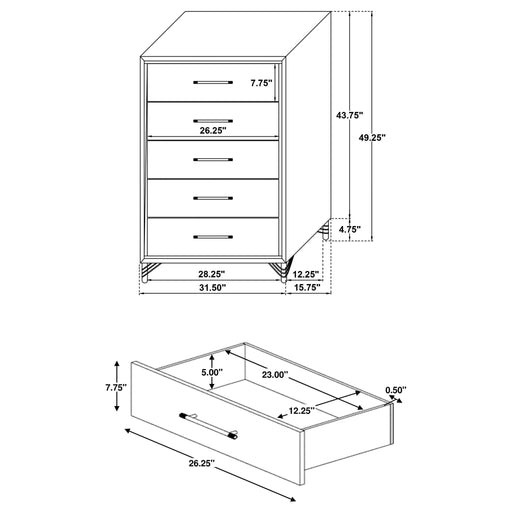 7.75"
26.25"
43.75"
49.25"
4.75"
28.25"
12.25"
31.50"
15.75"

7.75"
5.00"
23.00"
0.50"
12.25"
26.25"