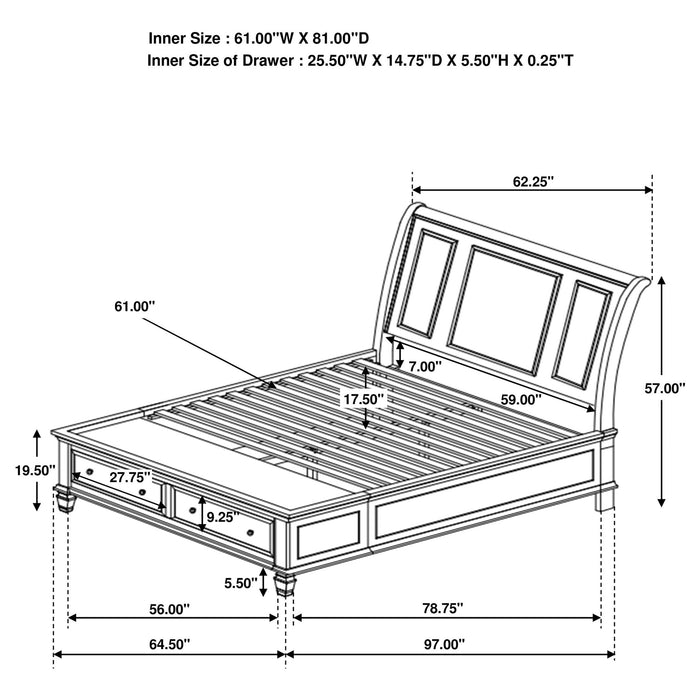 Inner Size : 61.00''W X 81.00''D
Inner Size of Drawer : 25.50''W X 14.75''D X 5.50''H X 0.25''T

62.25''

61.00''

7.00''

17.50''

59.00''

57.00''

19.50''

27.75''

9.25''

5.50''

56.00''

78.75''

64.50''

97.00''