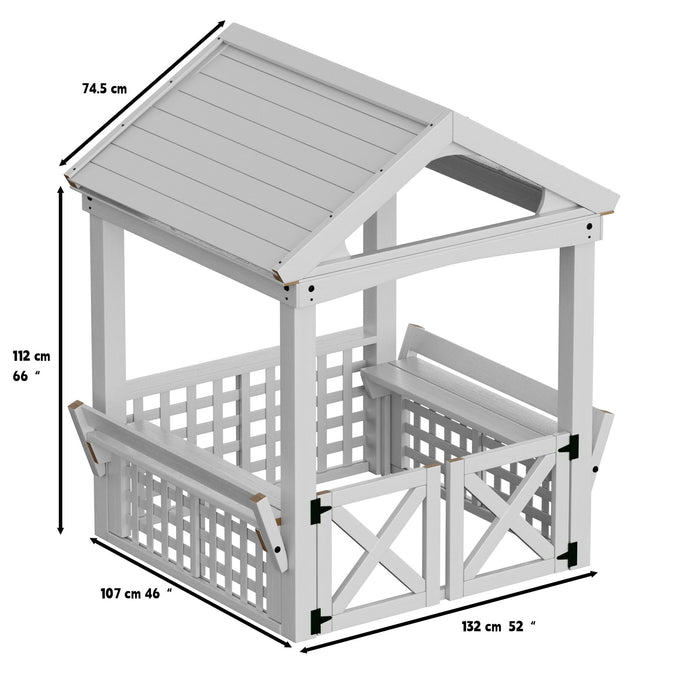 74.5 cm

112 cm
66 "

107 cm 46 "

132 cm 52 "