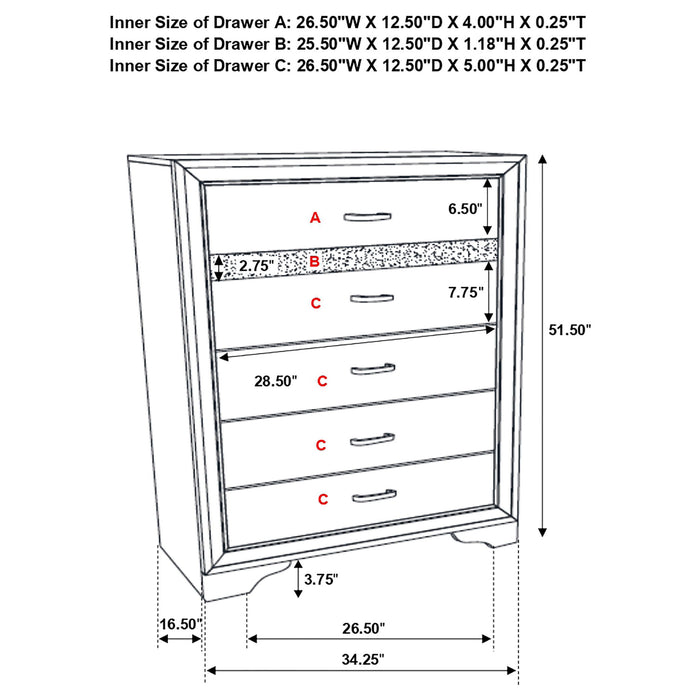 Inner Size of Drawer A: 26.50"W X 12.50"D X 4.00"H X 0.25"T
Inner Size of Drawer B: 25.50"W X 12.50"D X 1.18"H X 0.25"T
Inner Size of Drawer C: 26.50"W X 12.50"D X 5.00"H X 0.25"T

A
6.50"
2.75"
B
C
7.75"
51.50"
28.50"
C
C
C
3.75"
16.50"
26.50"
34.25"