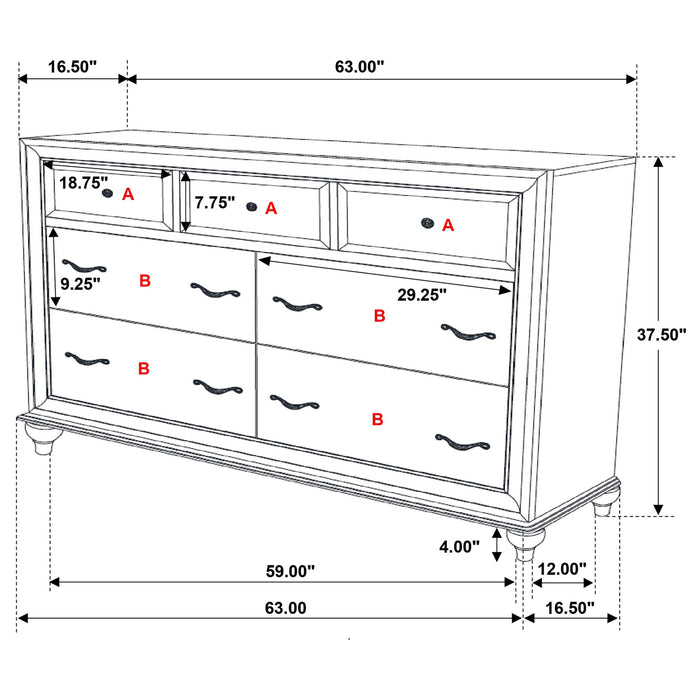 16.50"

63.00"

18.75"

A

7.75"

A

A

9.25"

B

29.25"

B

37.50"

B

B

4.00"

59.00"

12.00"

63.00

16.50"